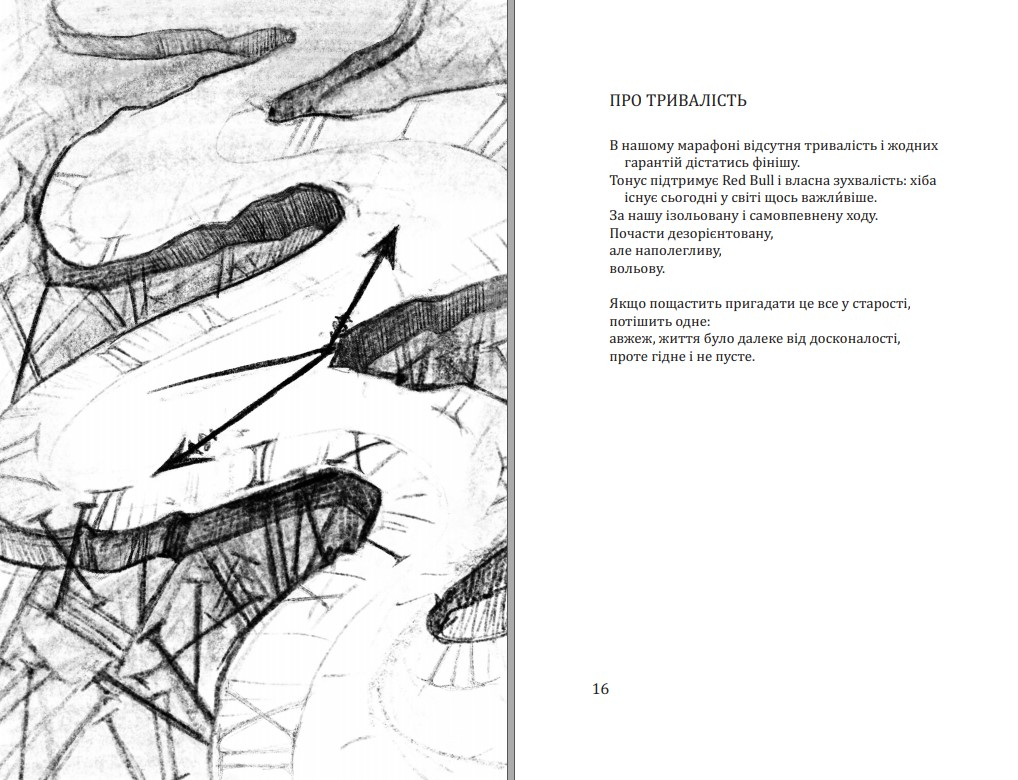 ПРО ТРИВАЛІСТЬ

В нашому марафоні відсутня тривалість і жодних гарантій дістатись фінішу.
Тонус підтримує Red Bull і власна зухвалість: хіба існує сьогодні у світі щось важли́віше.
За нашу ізольовану і самовпевнену ходу.
Почасти дезорієнтовану,
але наполегливу,
вольову.

Якщо пощастить пригадати це все у старості,
потішить одне:
авжеж, життя було далеке від досконалості,
проте гідне і не пусте.

16